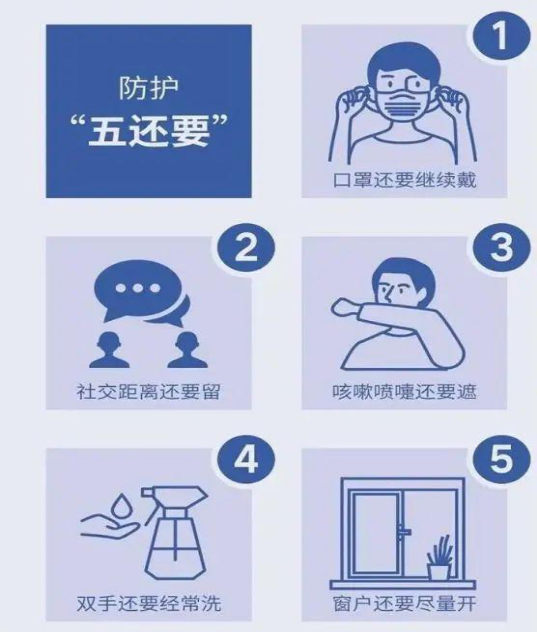 防护
“五还要”

1
口罩还要继续戴

2
社交距离还要留

3
咳嗽喷嚏还要遮

4
双手还要经常洗

5
窗户还要尽量开